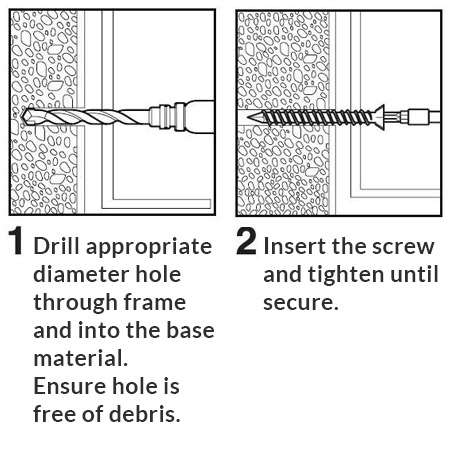 1 Drill appropriate diameter hole through frame and into the base material.
Ensure hole is free of debris.

2 Insert the screw and tighten until secure.